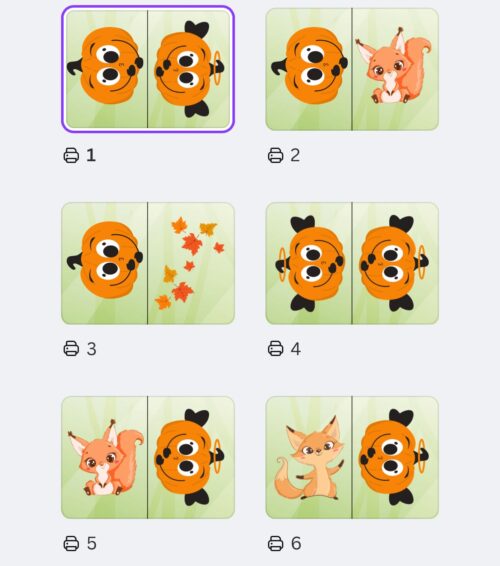 1

2

3

4

5

6